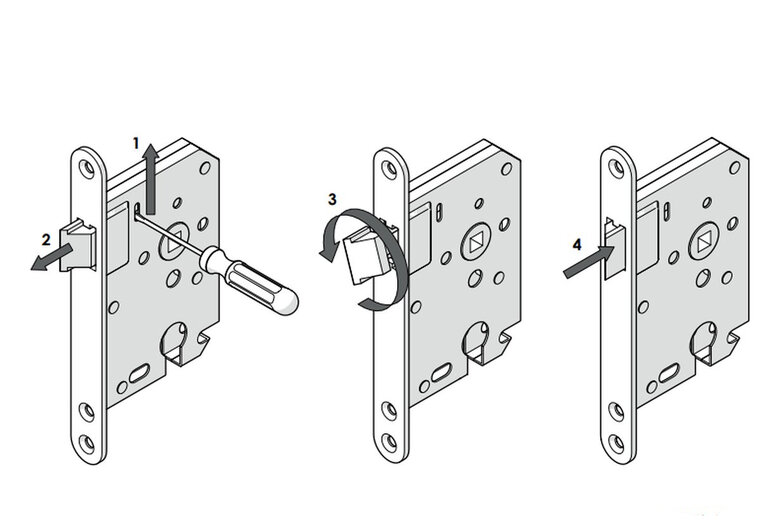 1
2
3
4